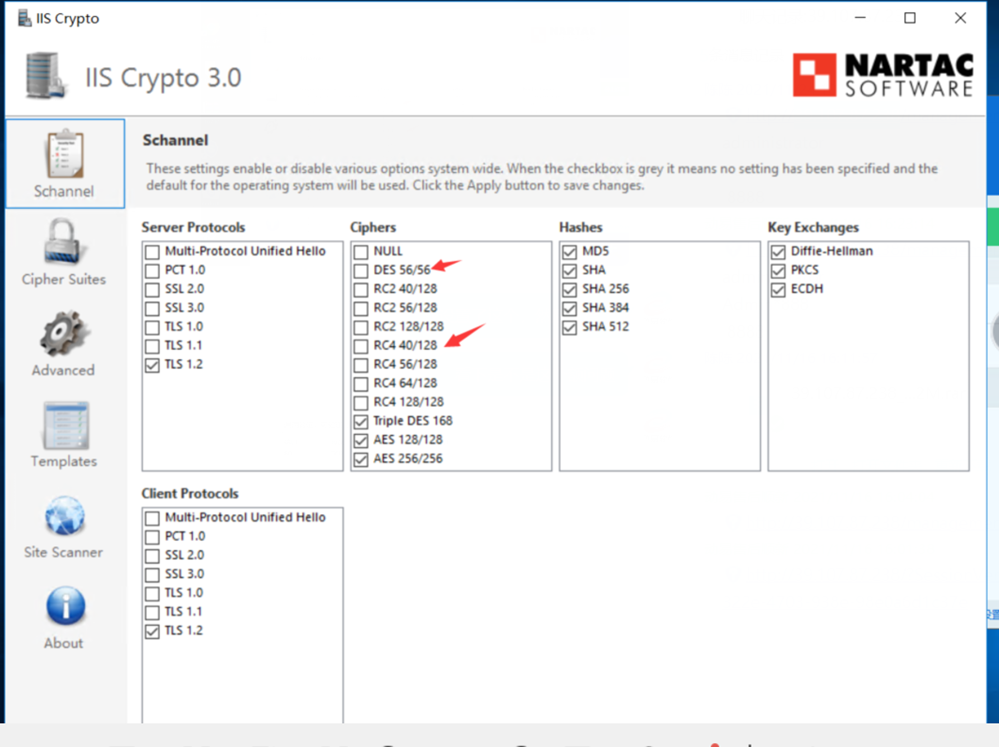 IIS Crypto

IIS Crypto 3.0

NARTAC SOFTWARE

Schannel

Cipher Suites

Advanced

Templates

Site Scanner

About

Schannel

These settings enable or disable various options system wide. When the checkbox is grey it means no setting has been specified and the default for the operating system will be used. Click the Apply button to save changes.

Server Protocols
Multi-Protocol Unified Hello
PCT 1.0
SSL 2.0
SSL 3.0
TLS 1.0
TLS 1.1
TLS 1.2

Ciphers
NULL
DES 56/56
RC2 40/128
RC2 56/128
RC2 128/128
RC4 40/128
RC4 56/128
RC4 64/128
RC4 128/128
Triple DES 168
AES 128/128
AES 256/256

Hashes
MD5
SHA
SHA 256
SHA 384
SHA 512

Key Exchanges
Diffie-Hellman
PKCS
ECDH

Client Protocols
Multi-Protocol Unified Hello
PCT 1.0
SSL 2.0
SSL 3.0
TLS 1.0
TLS 1.1
TLS 1.2